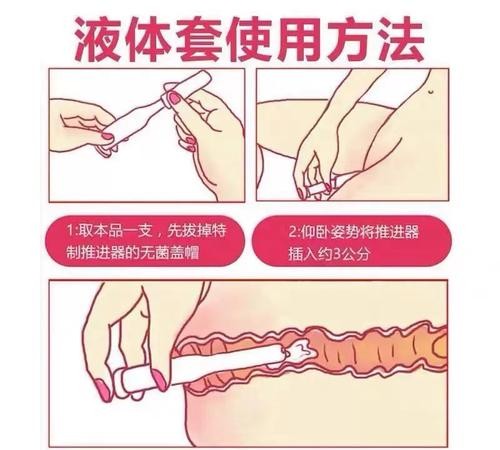 液体套使用方法

1:取本品一支，先拔掉特制推进器的无菌盖帽

2:仰卧姿势将推进器插入约3公分