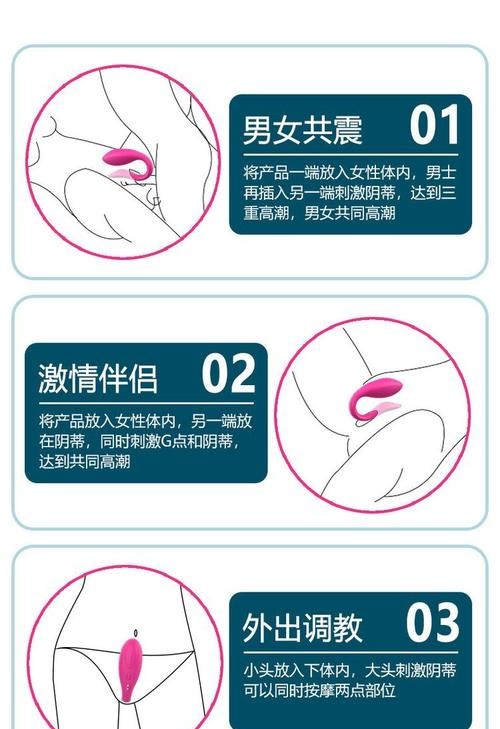 男女共震 01

将产品一端放入女性体内，男士再插入另一端刺激阴蒂，达到三重高潮，男女共同高潮

激情伴侣 02

将产品放入女性体内，另一端放在阴蒂，同时刺激G点和阴蒂，达到共同高潮

外出调教 03

小头放入下体内，大头刺激阴蒂可以同时按摩两点部位