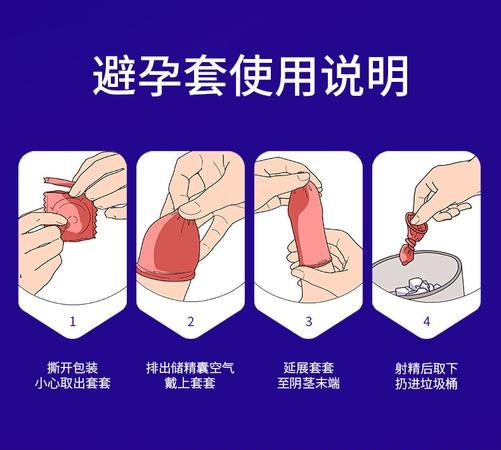 避孕套使用说明

1

撕开包装
小心取出套套

2

排出储精囊空气
戴上套套

3

延展套套
至阴茎末端

4

射精后取下
扔进垃圾桶